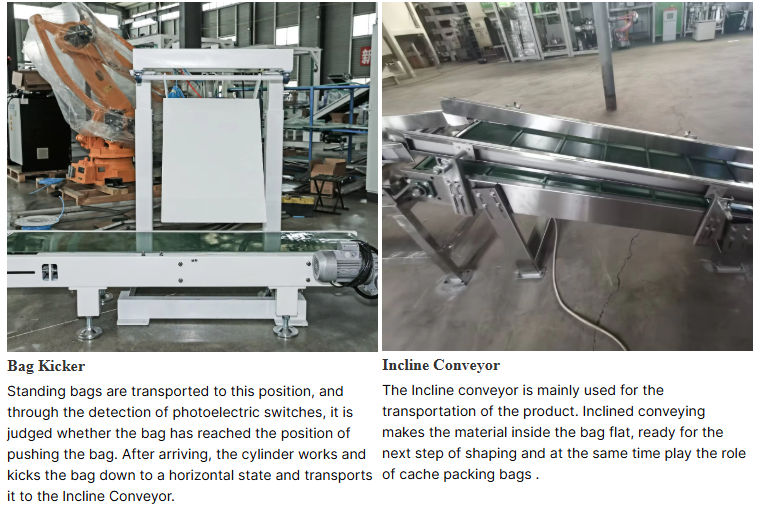 Bag Kicker

Standing bags are transported to this position, and through the detection of photoelectric switches, it is judged whether the bag has reached the position of pushing the bag. After arriving, the cylinder works and kicks the bag down to a horizontal state and transports it to the Incline Conveyor.

Incline Conveyor

The Incline conveyor is mainly used for the transportation of the product. Inclined conveying makes the material inside the bag flat, ready for the next step of shaping and at the same time play the role of cache packing bags .